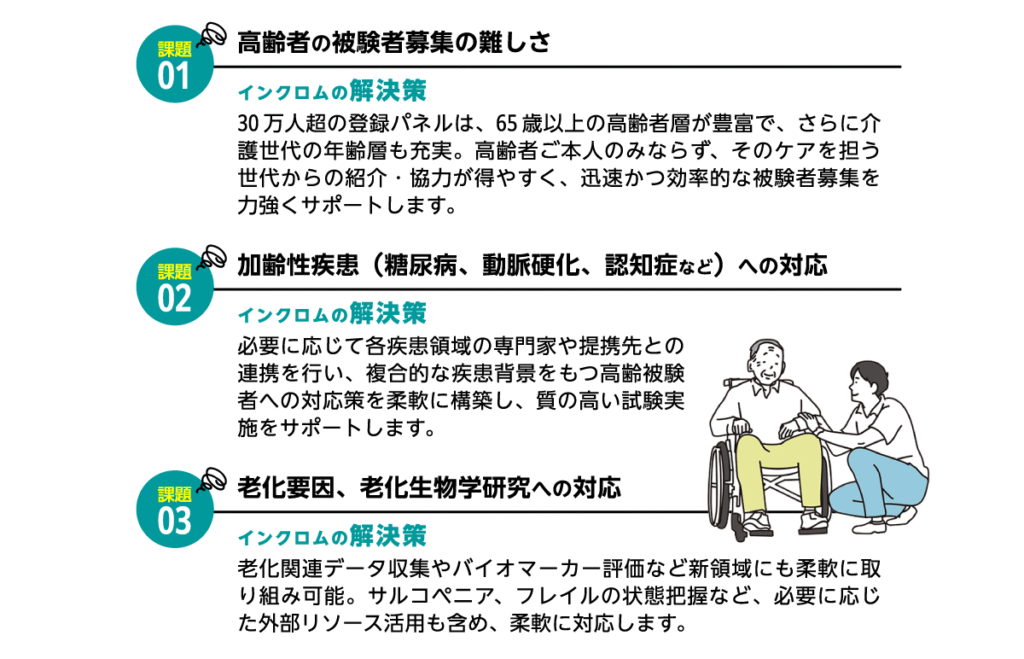 課題
01

高齢者の被験者募集の難しさ

インクロムの解決策

30万人超の登録パネルは、65歳以上の高齢者層が豊富で、さらに介護世代の年齢層も充実。高齢者ご本人のみならず、そのケアを担う世代からの紹介・協力が得やすく、迅速かつ効率的な被験者募集を力強くサポートします。

課題
02

加齢性疾患（糖尿病、動脈硬化、認知症など）への対応

インクロムの解決策

必要に応じて各疾患領域の専門家や提携先との連携を行い、複合的な疾患背景をもつ高齢被験者への対応策を柔軟に構築し、質の高い試験実施をサポートします。

課題
03

老化要因、老化生物学研究への対応

インクロムの解決策

老化関連データ収集やバイオマーカー評価など新領域にも柔軟に取り組み可能。サルコペニア、フレイルの状態把握など、必要に応じた外部リソース活用も含め、柔軟に対応します。